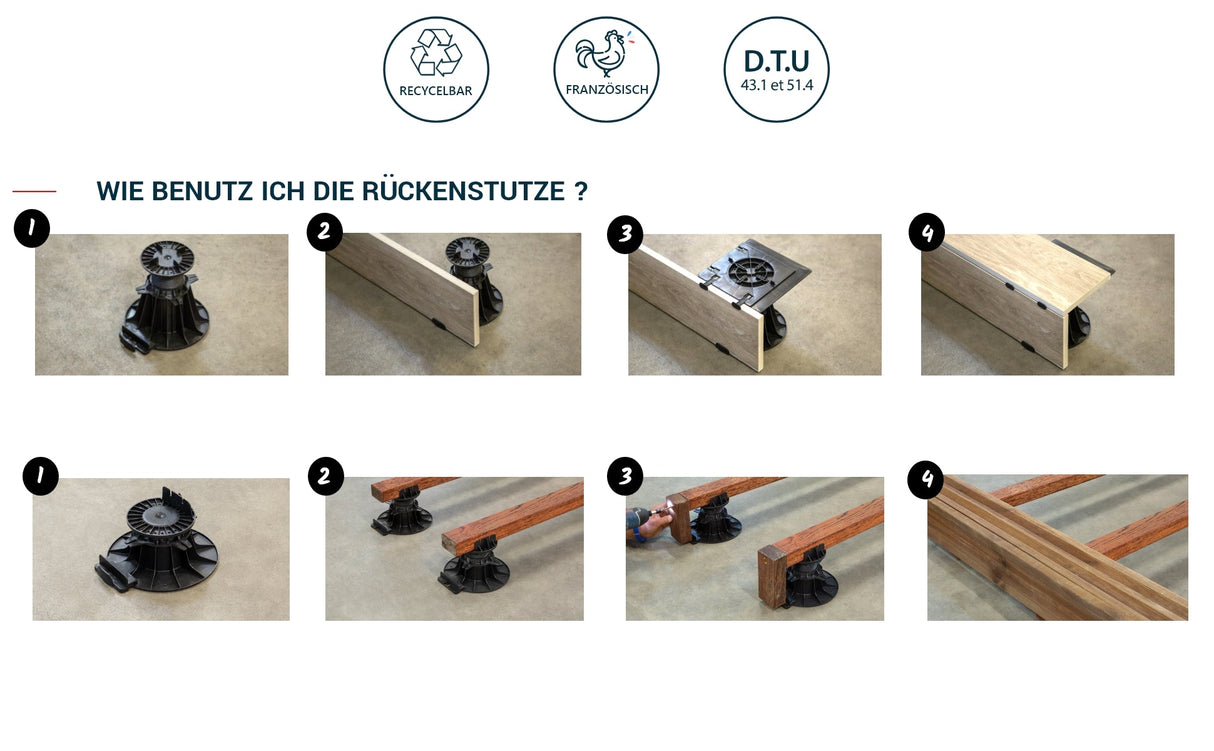 RECYCELBAR

FRANZÖSISCH

D.T.U
43.1 et 51.4

WIE BENUTZ ICH DIE RÜCKENSTUTZE ?

1

2

3

4

1

2

3

4